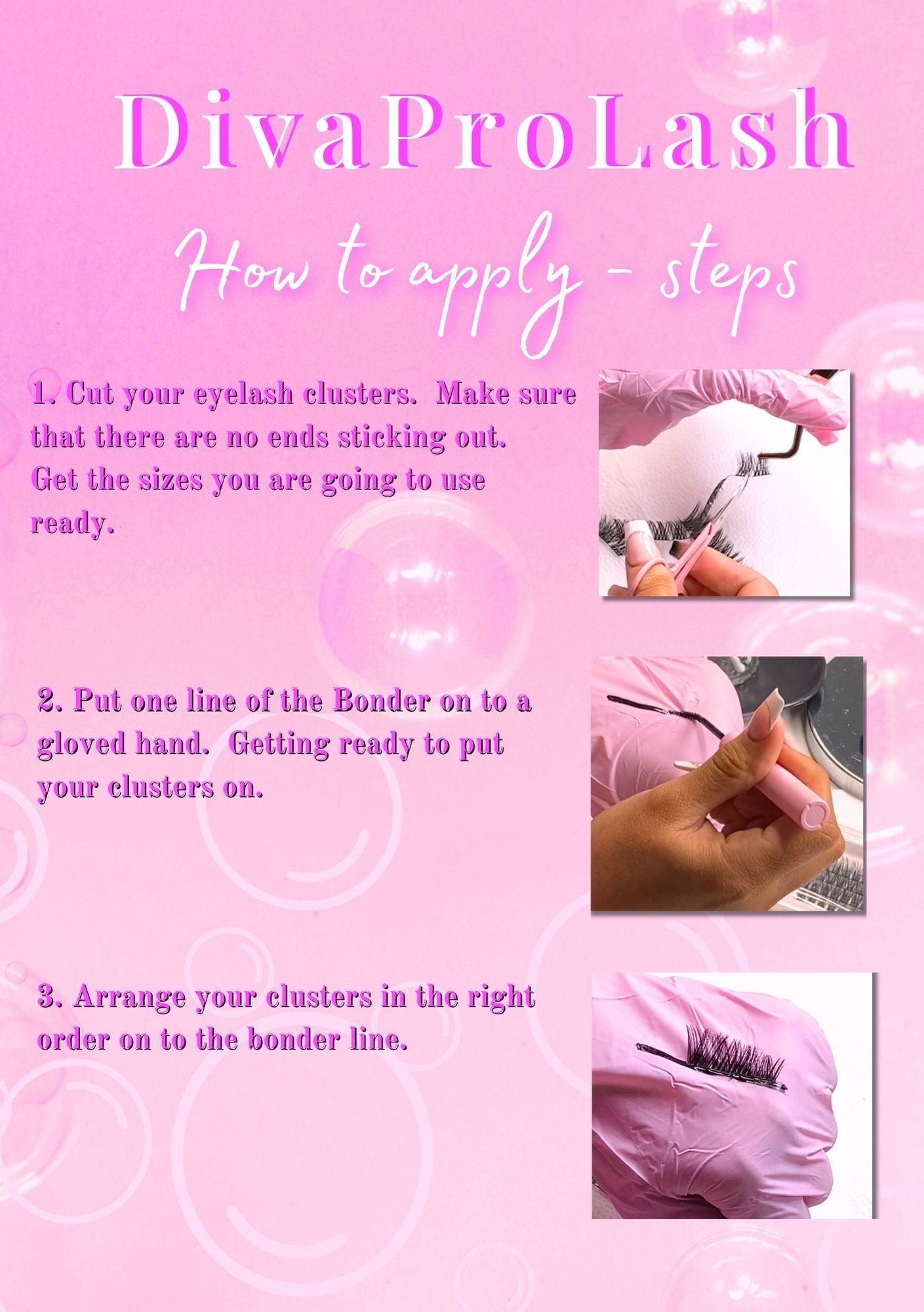 DivaProLash

How to apply - steps

1. Cut your eyelash clusters.  Make sure that there are no ends sticking out. Get the sizes you are going to use ready.

2. Put one line of the Bonder on to a gloved hand.  Getting ready to put your clusters on.

3. Arrange your clusters in the right order on to the bonder line.